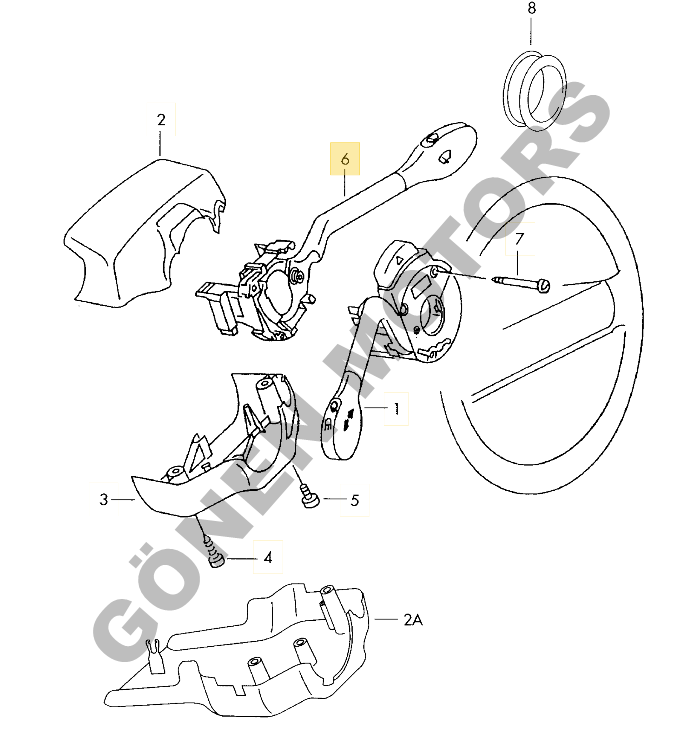 8

2

6

7

1

3

5

4

2A

GÖNEN MOTORS